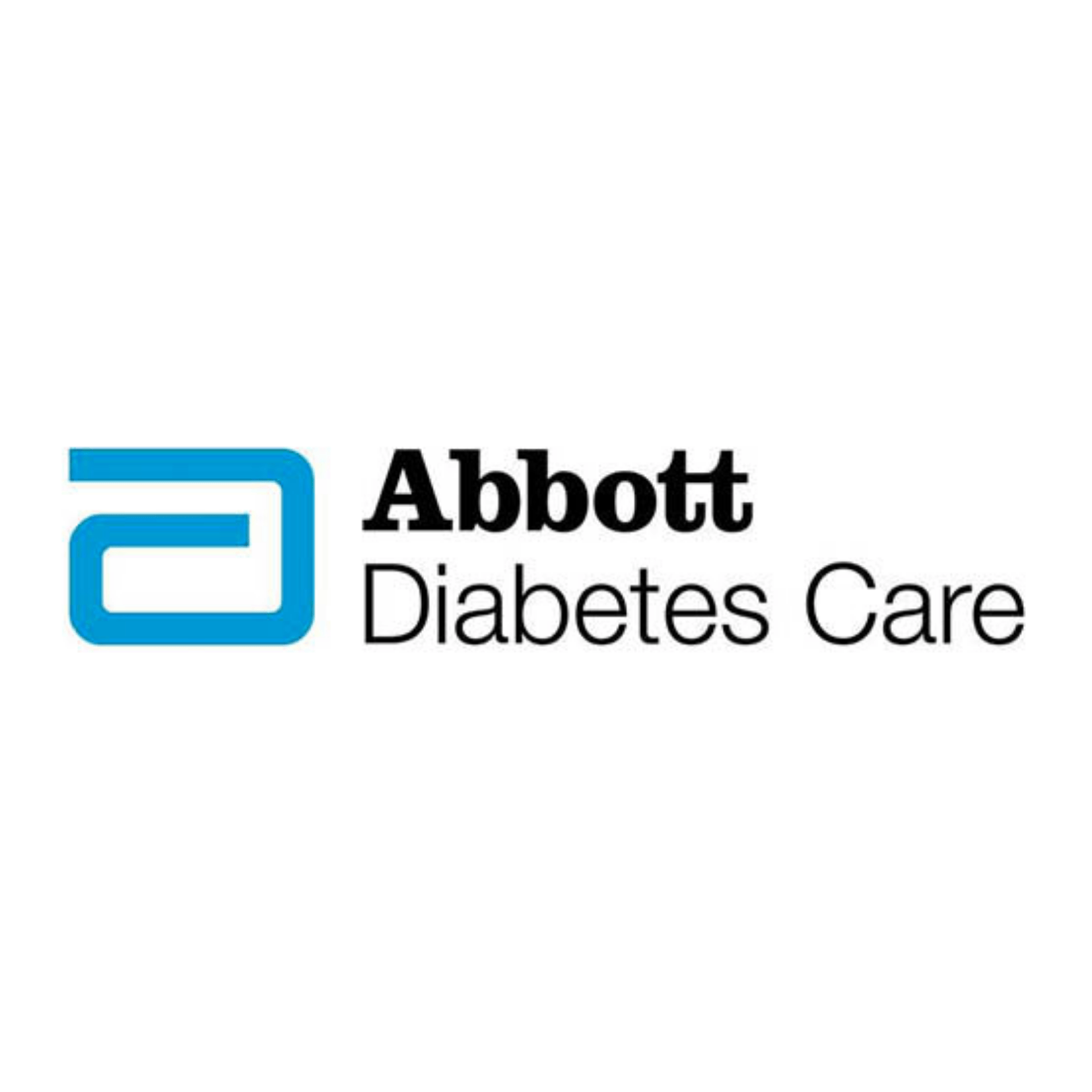 Abbott
Diabetes Care