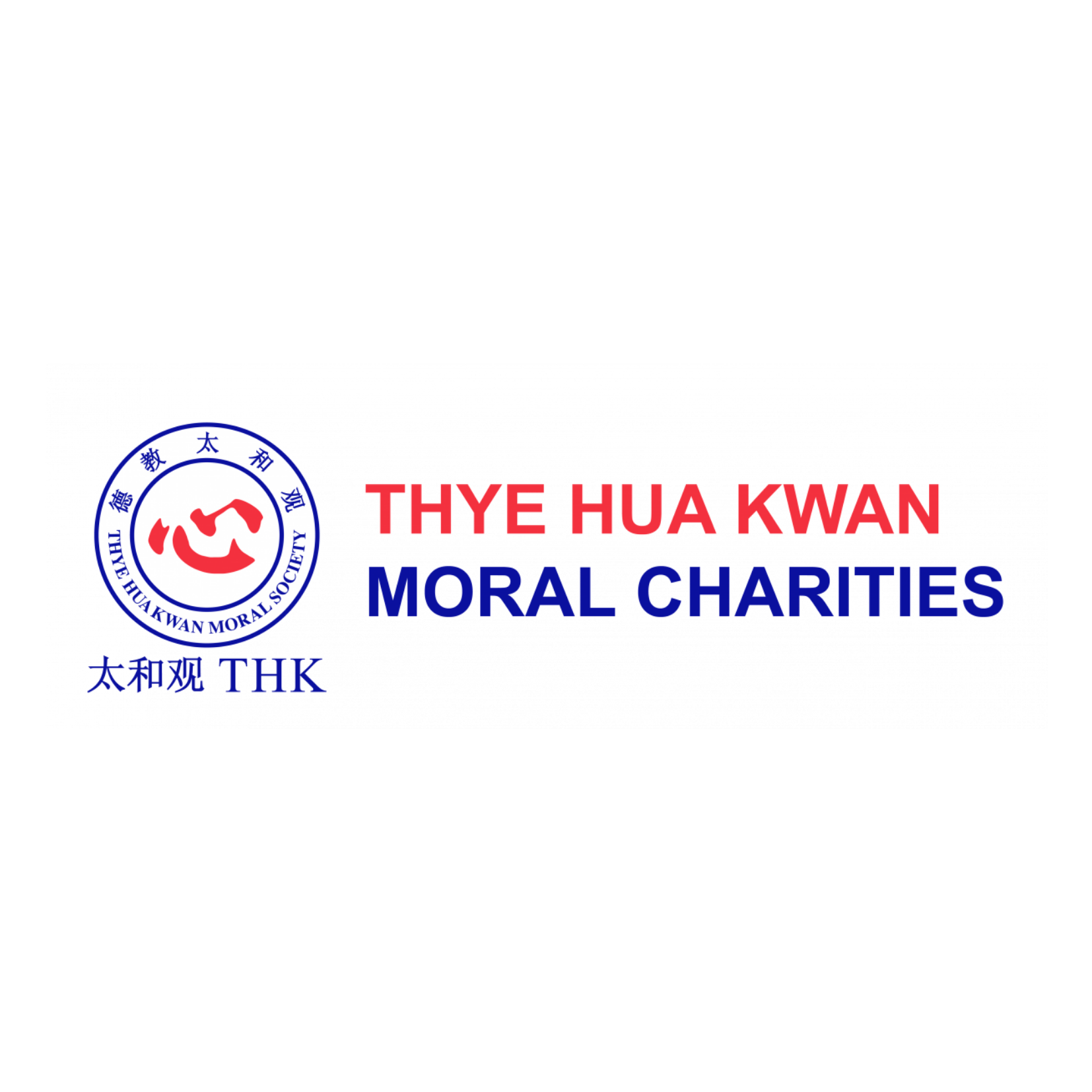 德教太和观

心

THYE HUA KWAN MORAL SOCIETY

太和观 THK

THYE HUA KWAN
MORAL CHARITIES