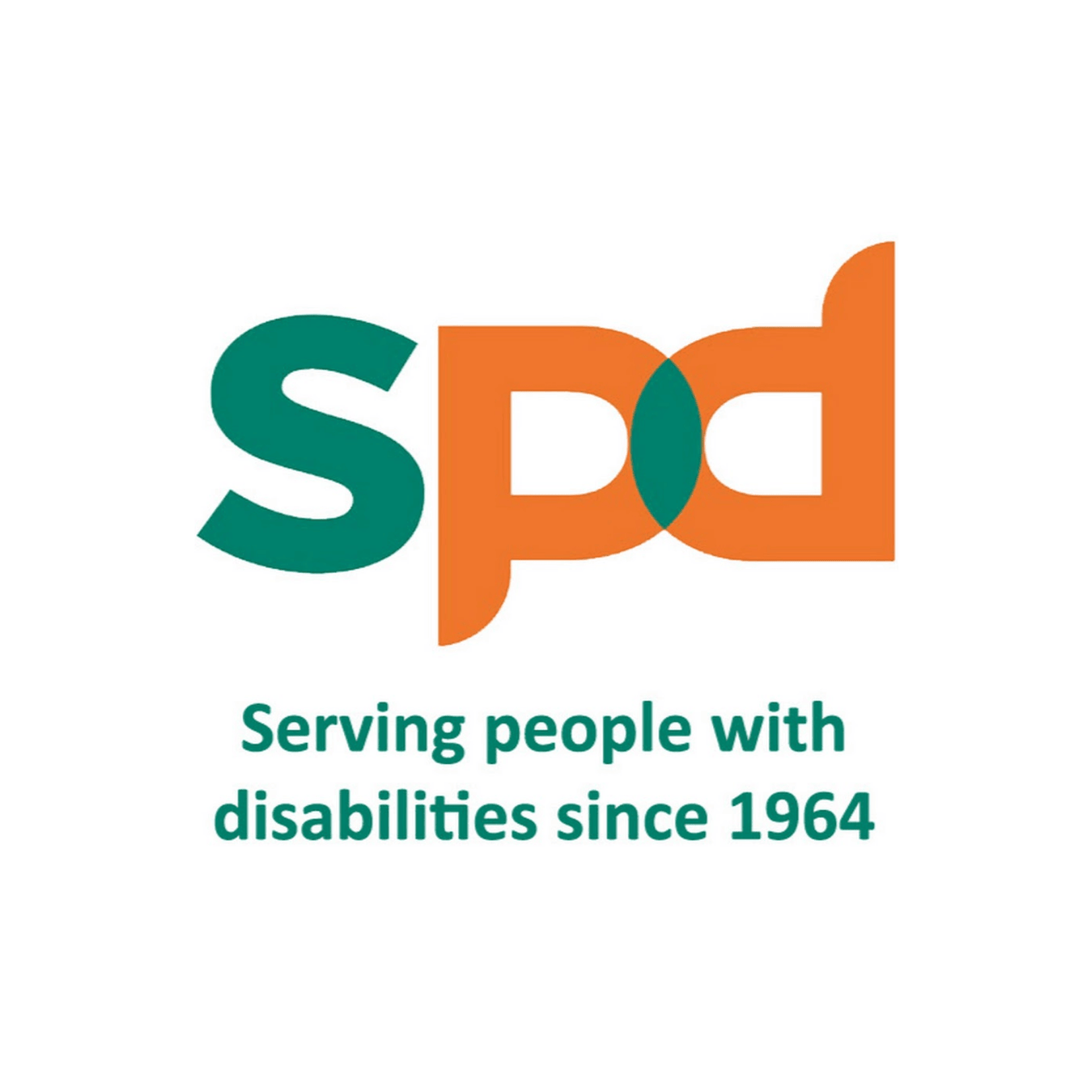 spd

Serving people with disabilities since 1964