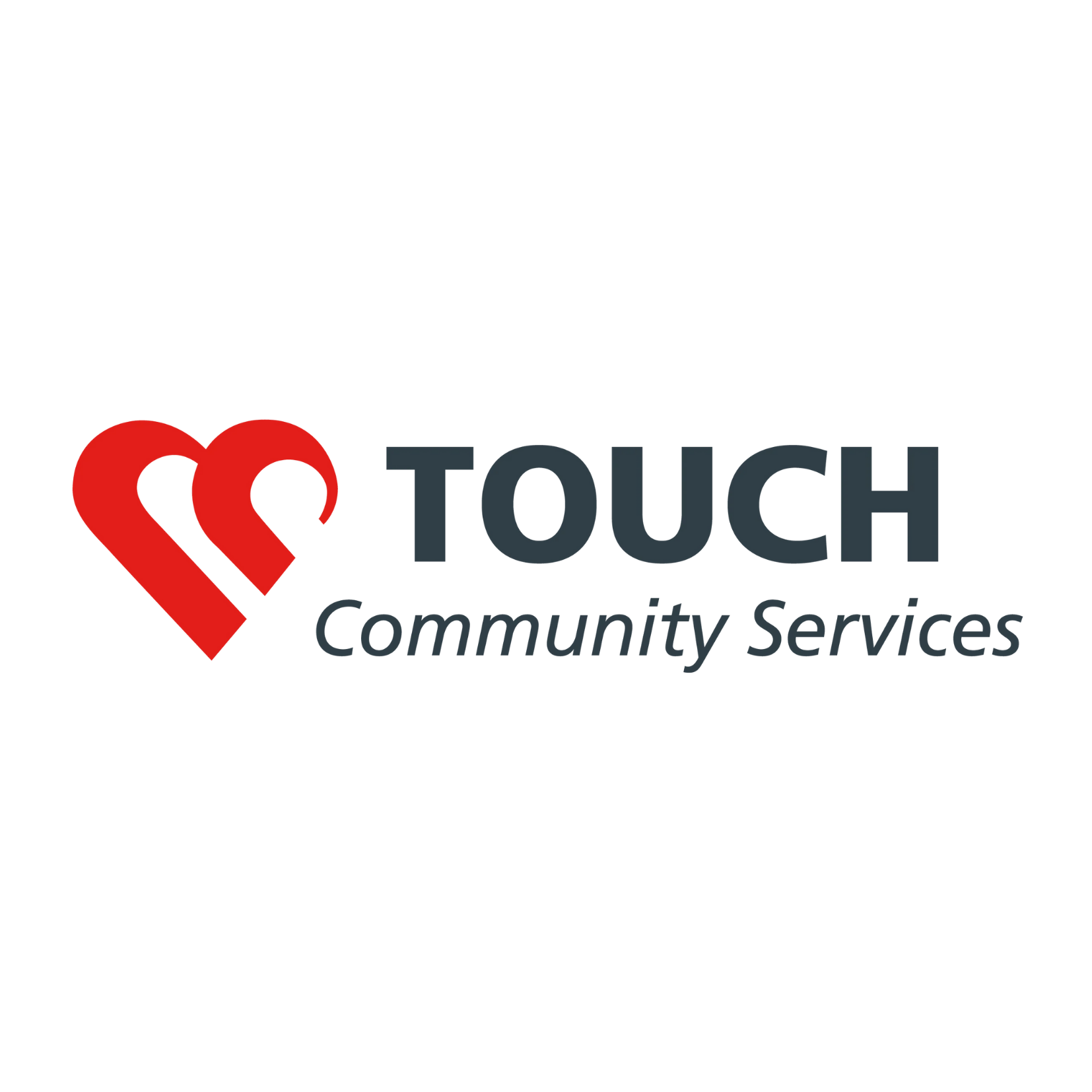 TOUCH
Community Services