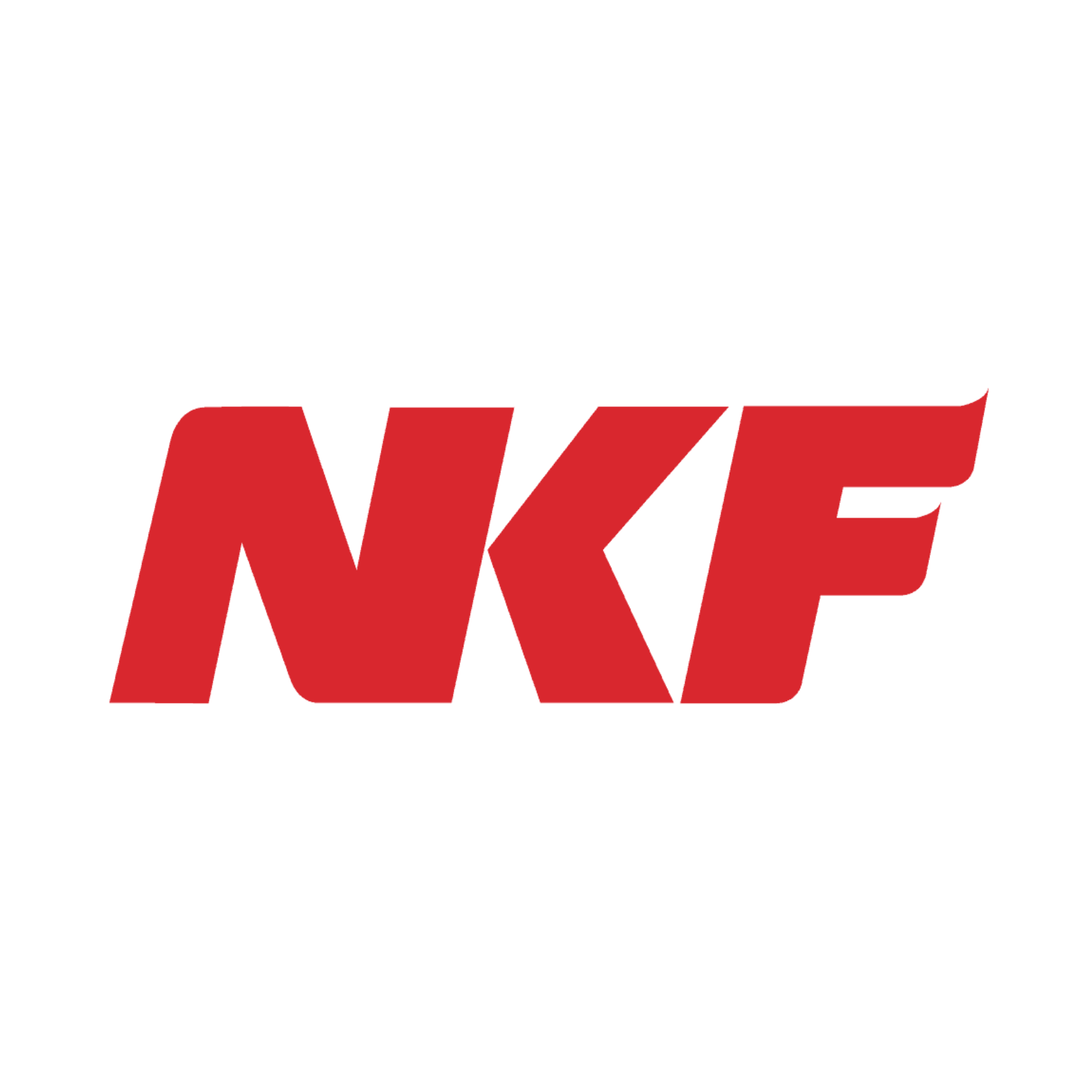 NKF