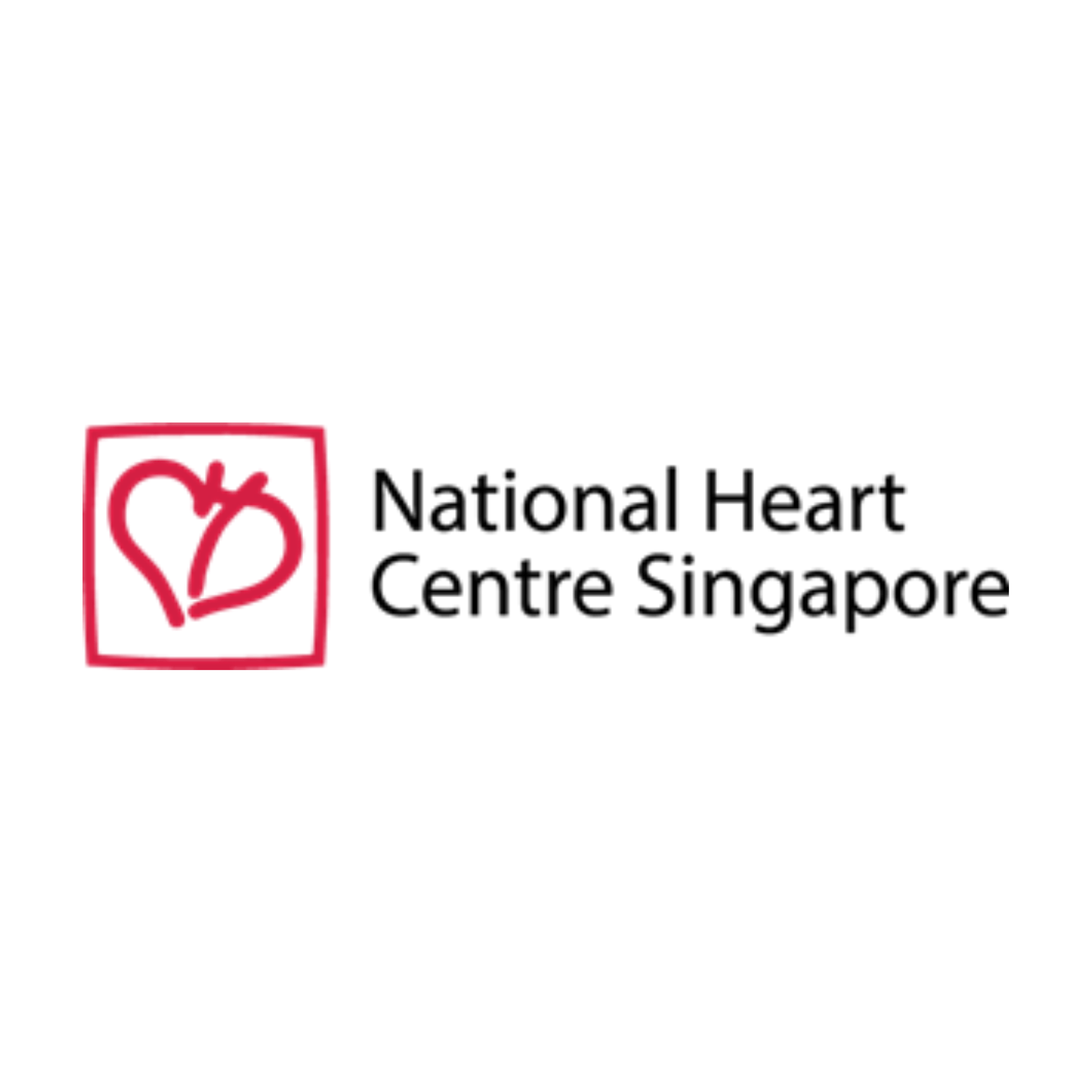 National Heart
Centre Singapore