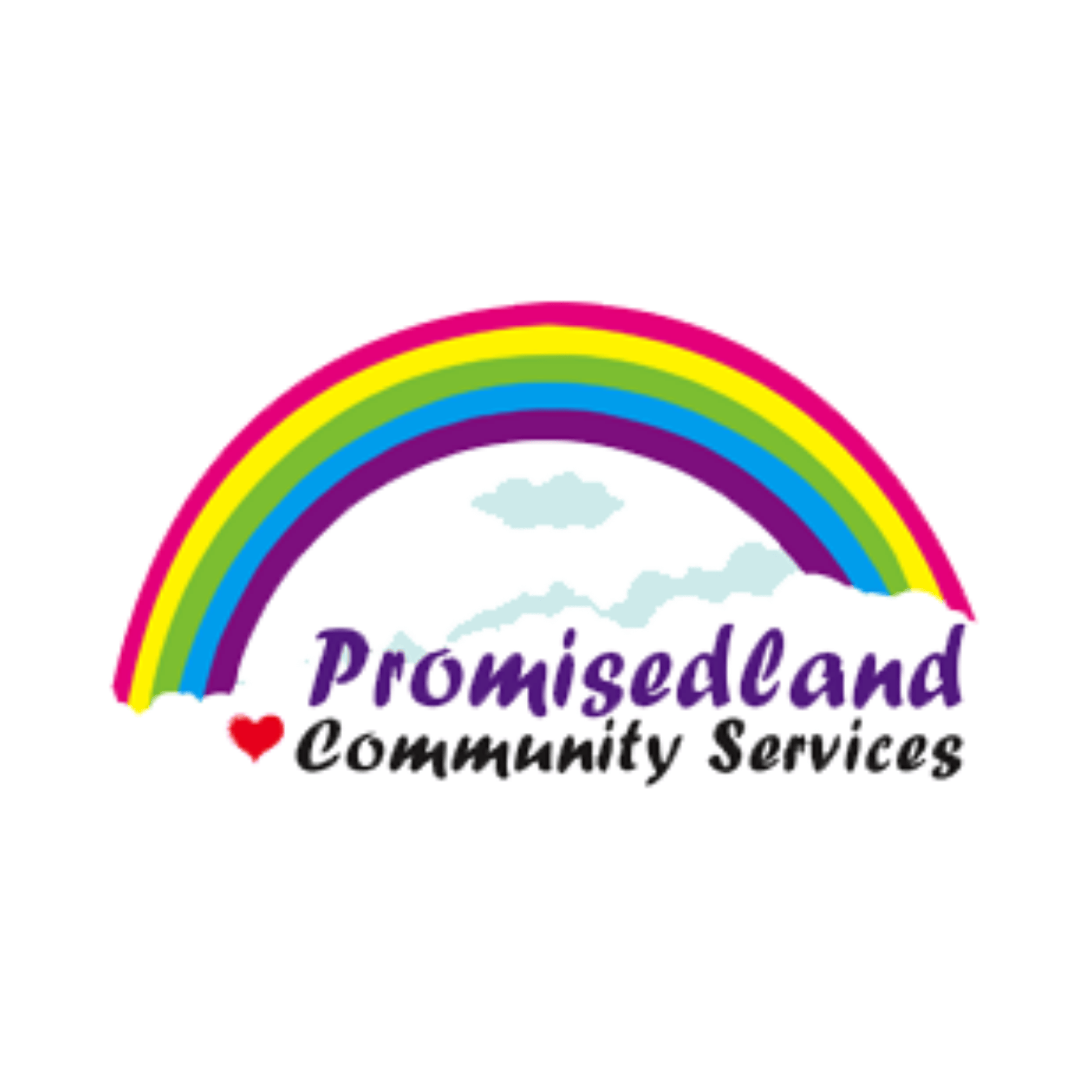 Promisedland
Community Services