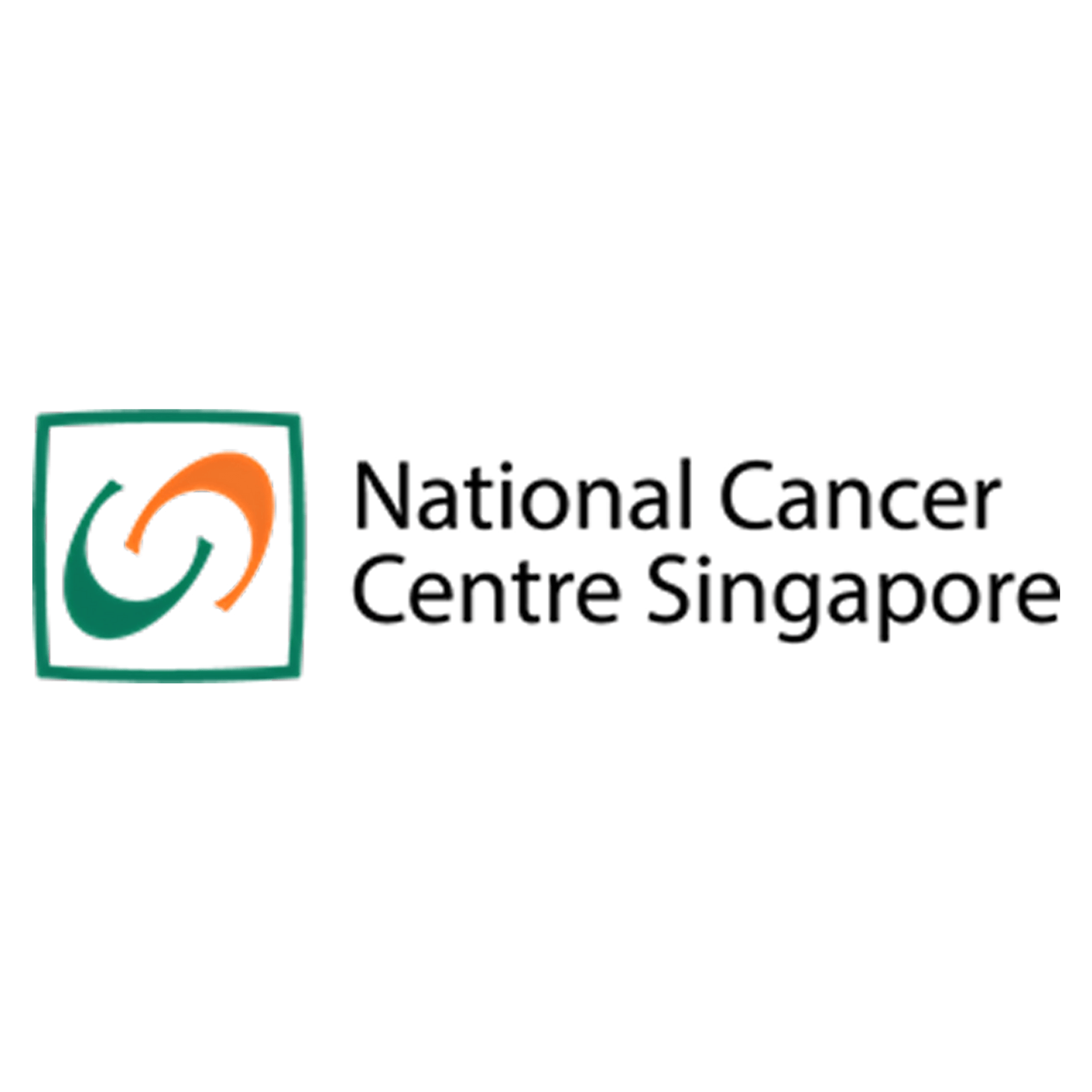 National Cancer
Centre Singapore