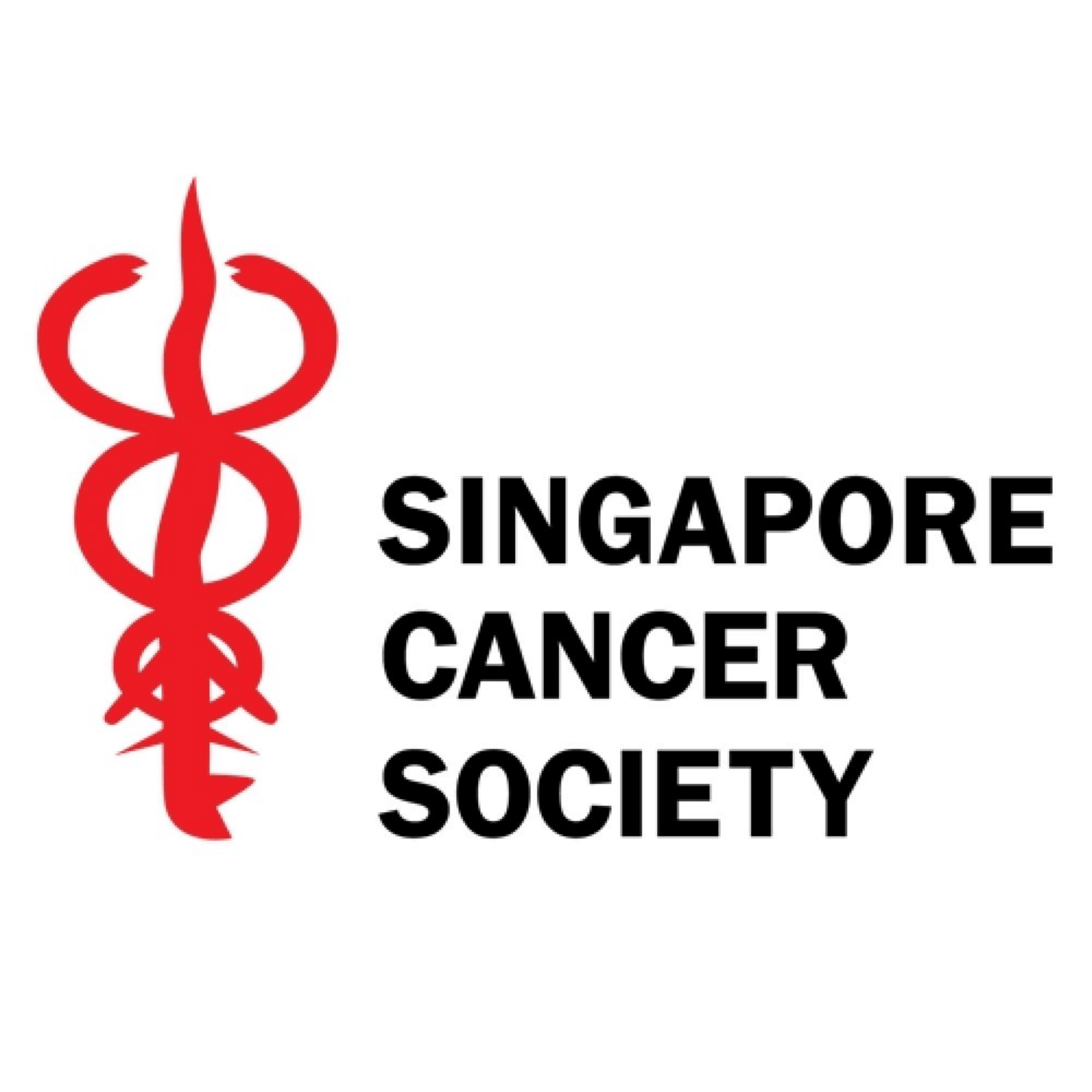 SINGAPORE
CANCER
SOCIETY