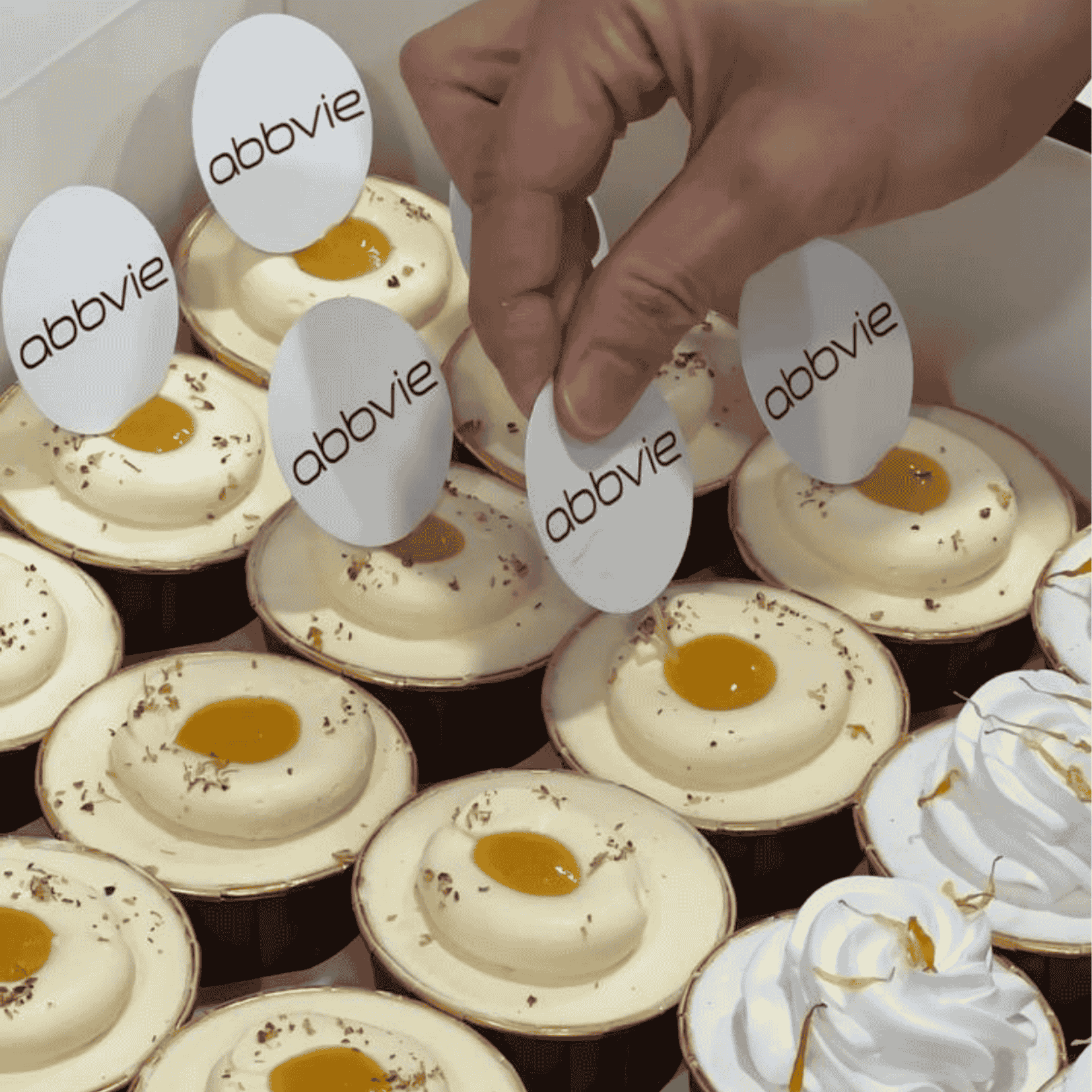 abbvie
abbvie
abbvie
abbvie
abbvie