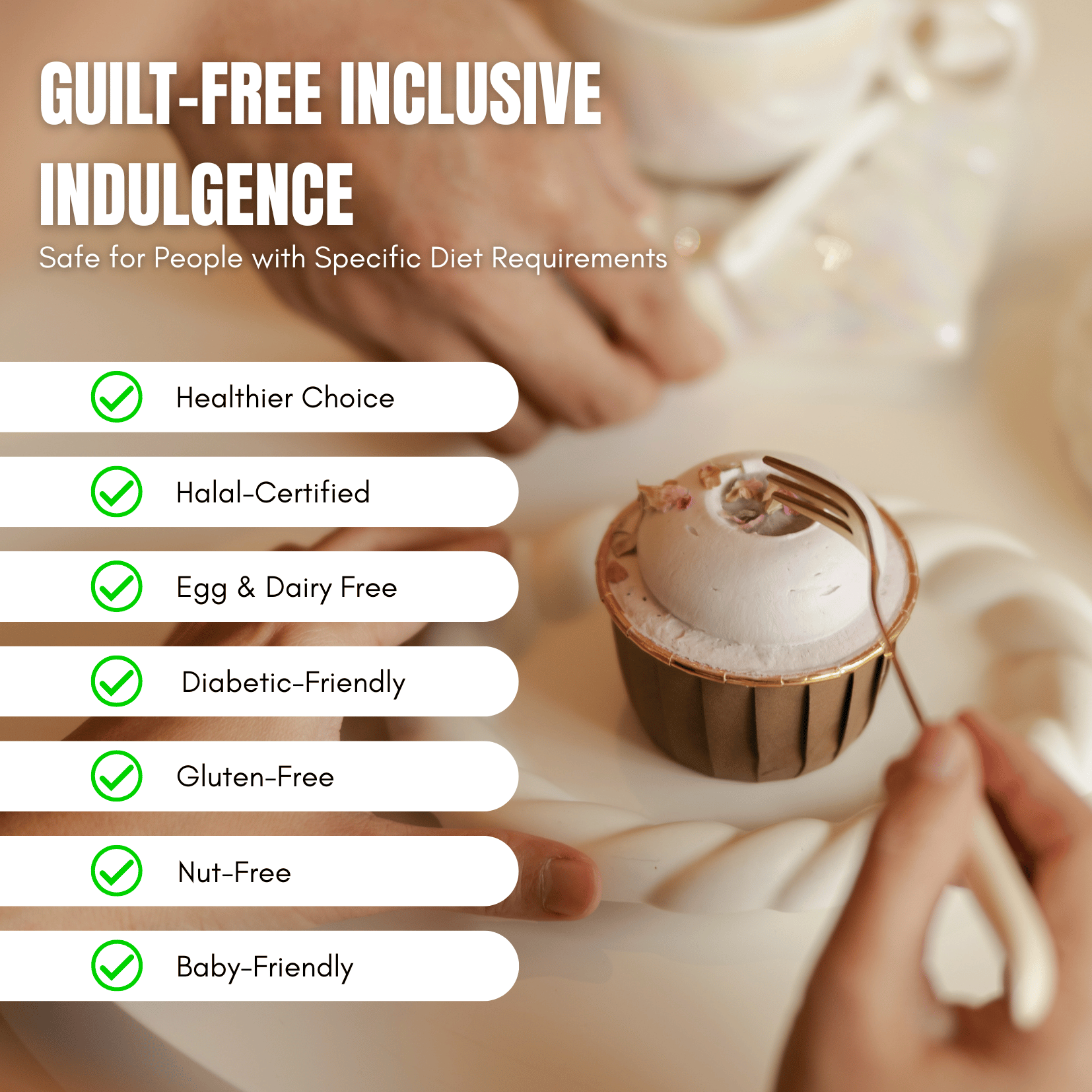 GUILT-FREE INCLUSIVE INDULGENCE

Safe for People with Specific Diet Requirements

Healthier Choice

Halal-Certified

Egg & Dairy Free

Diabetic-Friendly

Gluten-Free

Nut-Free

Baby-Friendly